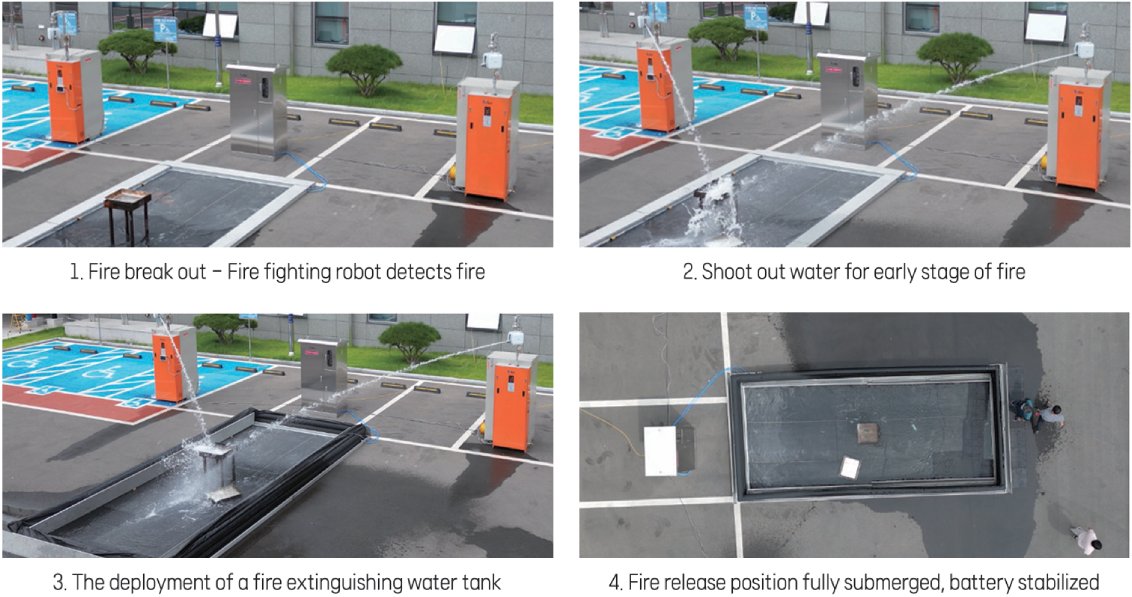 1. Fire break out – Fire fighting robot detects fire

2. Shoot out water for early stage of fire

3. The deployment of a fire extinguishing water tank

4. Fire release position fully submerged, battery stabilized